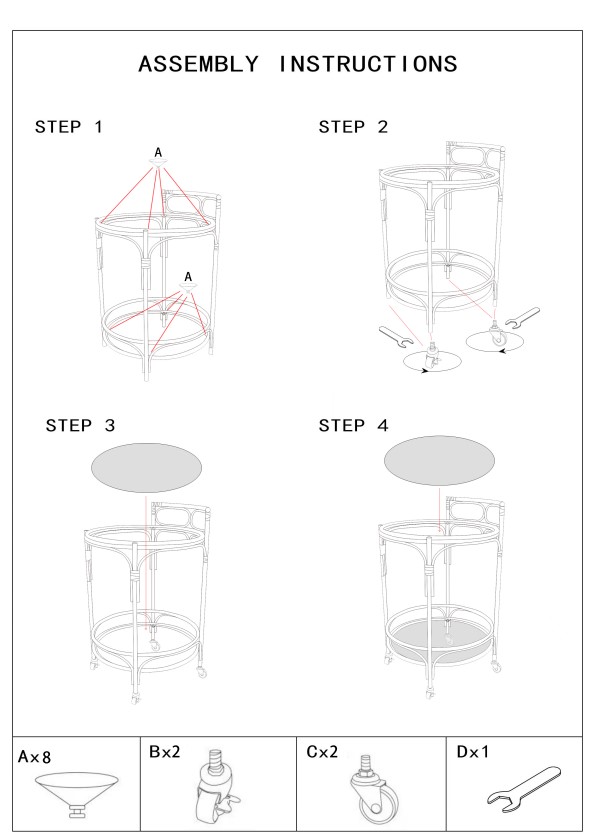 ASSEMBLY INSTRUCTIONS

STEP 1

A

A

STEP 2

STEP 3

STEP 4

A×8

B×2

C×2

D×1