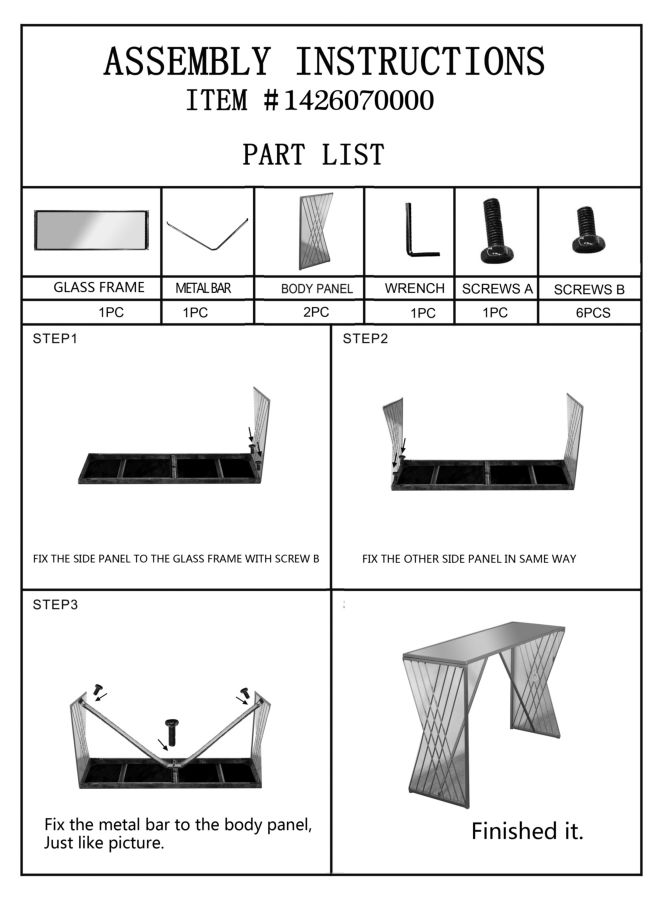 ASSEMBLY INSTRUCTIONS
ITEM #1426070000

PART LIST

| GLASS FRAME | METAL BAR | BODY PANEL | WRENCH | SCREWS A | SCREWS B |
|---|---|---|---|---|---|
| 1PC | 1PC | 2PC | 1PC | 1PC | 6PCS |

STEP1

FIX THE SIDE PANEL TO THE GLASS FRAME WITH SCREW B

STEP2

FIX THE OTHER SIDE PANEL IN SAME WAY

STEP3

Fix the metal bar to the body panel, Just like picture.

Finished it.