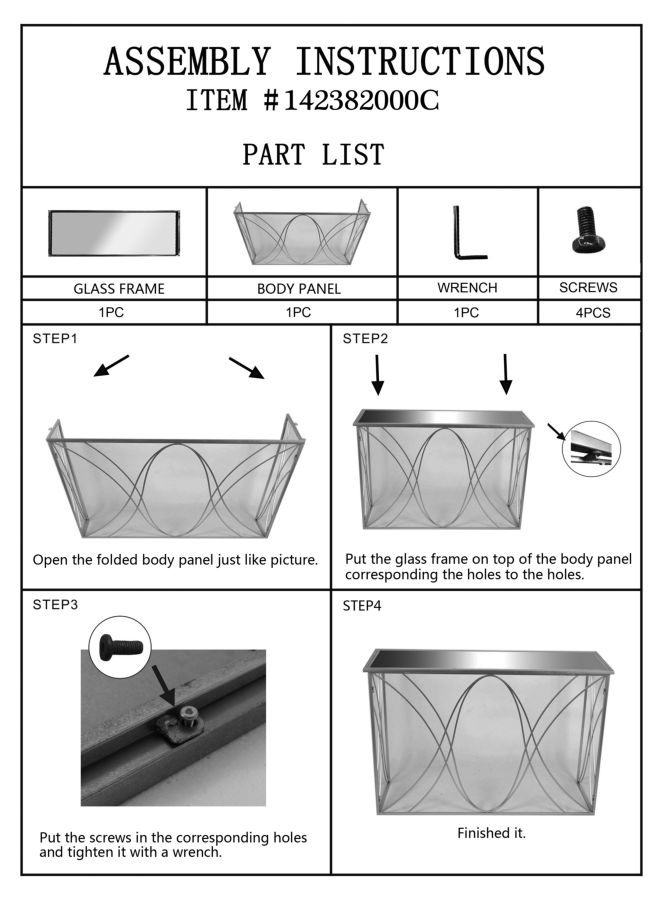 ASSEMBLY INSTRUCTIONS
ITEM #142382000C

PART LIST

| GLASS FRAME | BODY PANEL | WRENCH | SCREWS |
|---|---|---|---|
| 1PC | 1PC | 1PC | 4PCS |

STEP1

Open the folded body panel just like picture.

STEP2

Put the glass frame on top of the body panel corresponding the holes to the holes.

STEP3

Put the screws in the corresponding holes and tighten it with a wrench.

STEP4

Finished it.