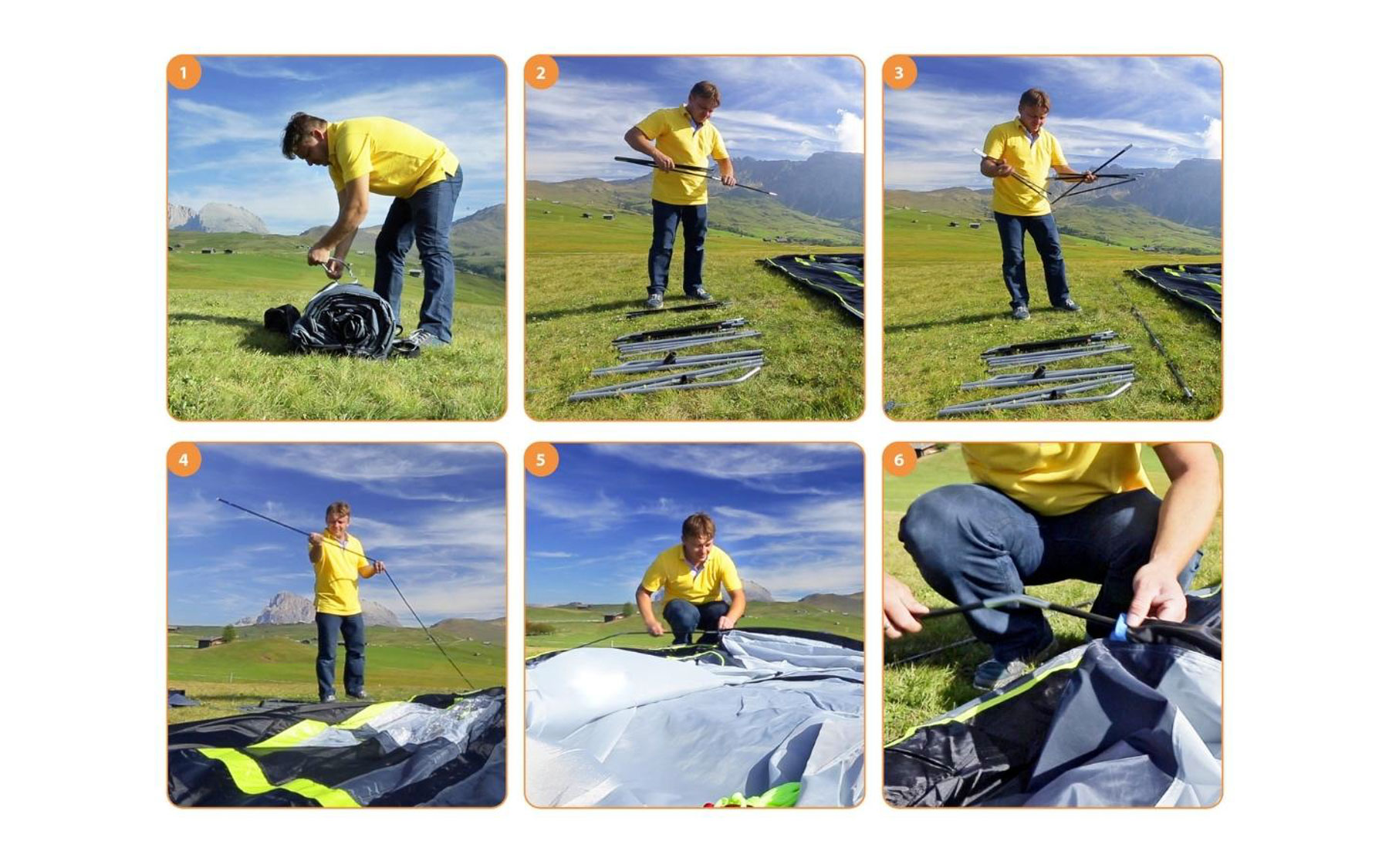 1
2
3
4
5
6