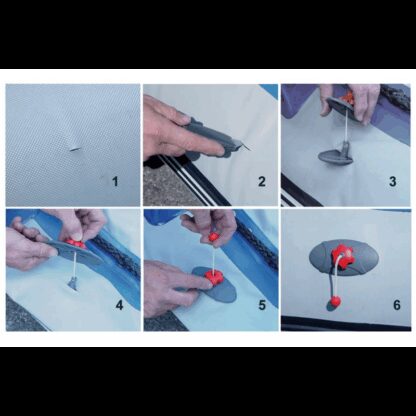 1

2

3

4

5

6