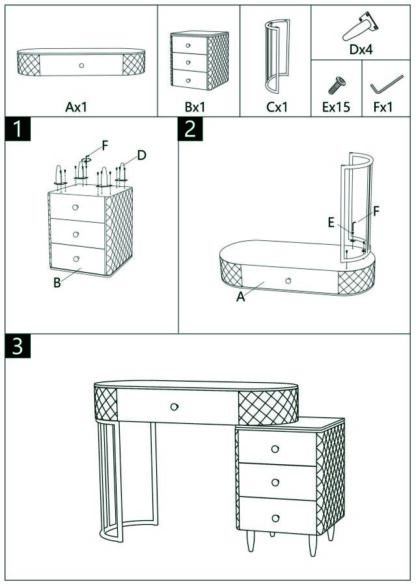 Ax1

Bx1

Cx1

Dx4

Ex15

Fx1

1

F

D

B

2

E

F

A

3