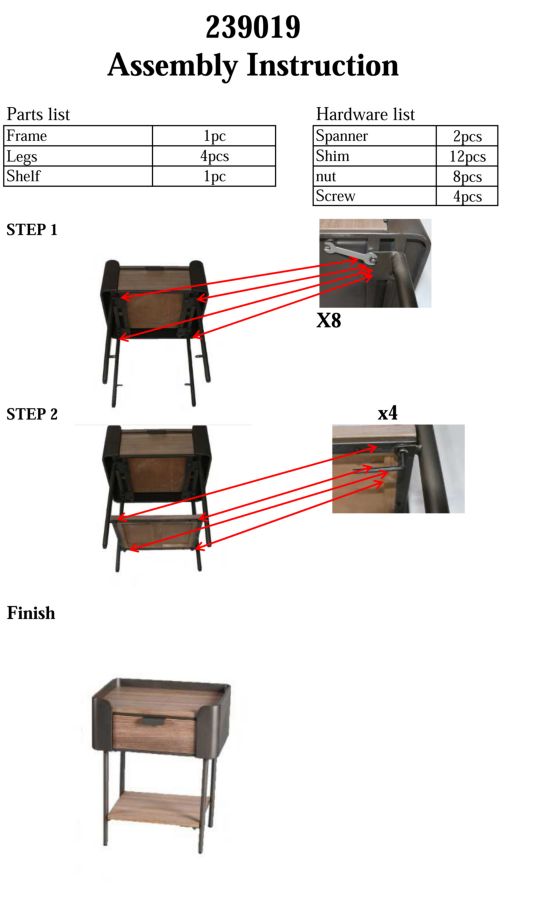 239019
Assembly Instruction

Parts list

| Frame | 1pc |
|---|---|
| Legs | 4pcs |
| Shelf | 1pc |

Hardware list

| Spanner | 2pcs |
|---|---|
| Shim | 12pcs |
| nut | 8pcs |
| Screw | 4pcs |

STEP 1

X8

STEP 2

x4

Finish