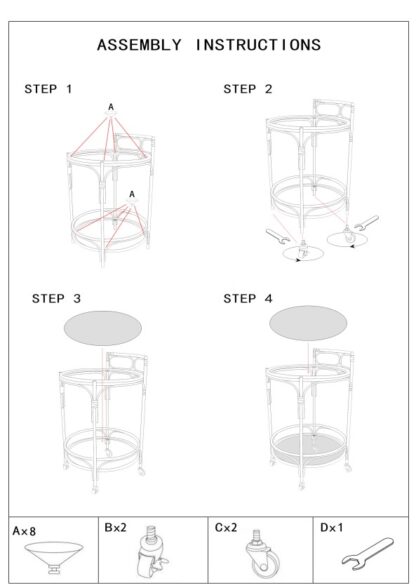 ASSEMBLY INSTRUCTIONS

STEP 1

A

A

STEP 2

STEP 3

STEP 4

A×8

B×2

C×2

D×1