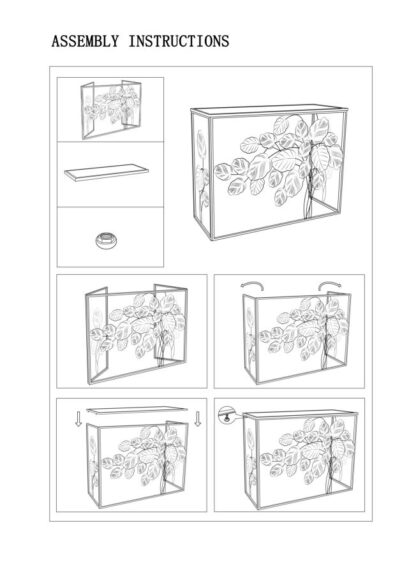 ASSEMBLY INSTRUCTIONS