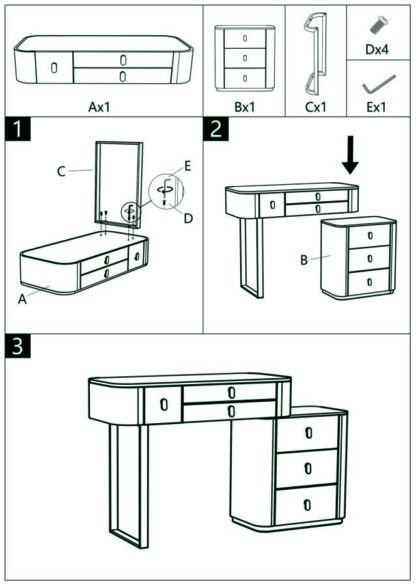 Ax1

Bx1

Cx1

Dx4

Ex1

1

C

E

D

A

2

B

3